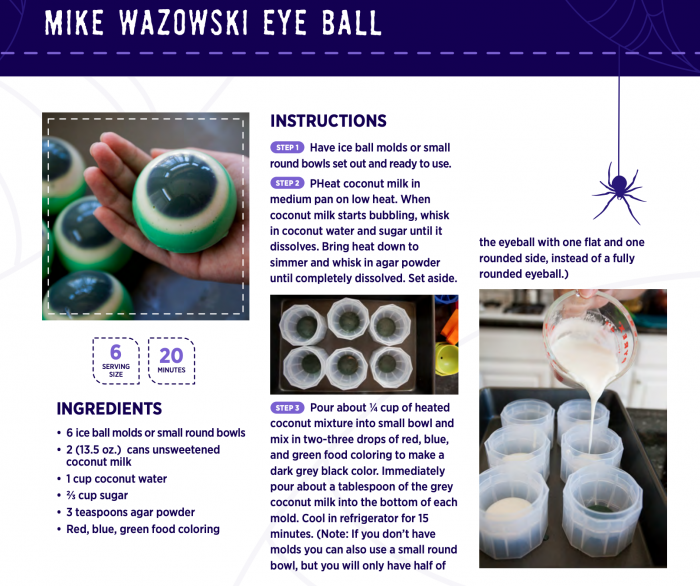 MIKE WAZOWSKI EYE BALL

6 SERVING SIZE

20 MINUTES

INGREDIENTS

• 6 ice ball molds or small round bowls
• 2 (13.5 oz.) cans unsweetened coconut milk
• 1 cup coconut water
• ⅔ cup sugar
• 3 teaspoons agar powder
• Red, blue, green food coloring

INSTRUCTIONS

STEP 1 Have ice ball molds or small round bowls set out and ready to use.

STEP 2 PHeat coconut milk in medium pan on low heat. When coconut milk starts bubbling, whisk in coconut water and sugar until it dissolves. Bring heat down to simmer and whisk in agar powder until completely dissolved. Set aside.

STEP 3 Pour about ¼ cup of heated coconut mixture into small bowl and mix in two-three drops of red, blue, and green food coloring to make a dark grey black color. Immediately pour about a tablespoon of the grey coconut milk into the bottom of each mold. Cool in refrigerator for 15 minutes. (Note: If you don't have molds you can also use a small round bowl, but you will only have half of the eyeball with one flat and one rounded side, instead of a fully rounded eyeball.)