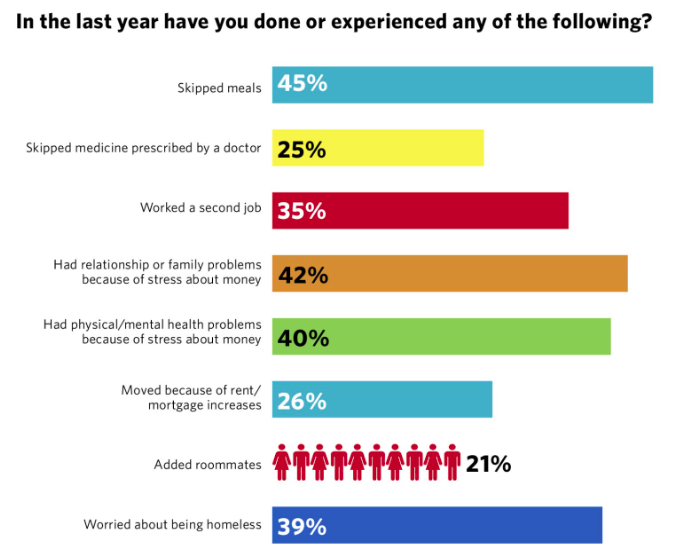 In the last year have you done or experienced any of the following?

Skipped meals 45%

Skipped medicine prescribed by a doctor 25%

Worked a second job 35%

Had relationship or family problems because of stress about money 42%

Had physical/mental health problems because of stress about money 40%

Moved because of rent/ mortgage increases 26%

Added roommates 21%

Worried about being homeless 39%