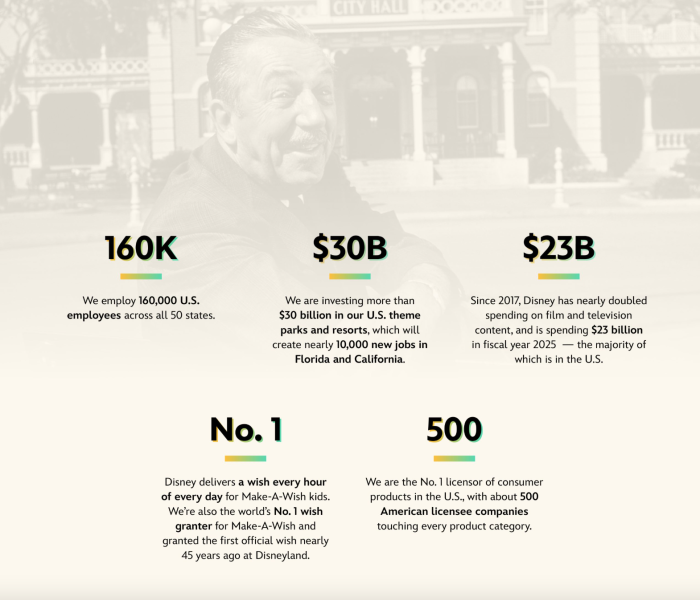 CITY HALL

160K

We employ 160,000 U.S. employees across all 50 states.

$30B

We are investing more than $30 billion in our U.S. theme parks and resorts, which will create nearly 10,000 new jobs in Florida and California.

$23B

Since 2017, Disney has nearly doubled spending on film and television content, and is spending $23 billion in fiscal year 2025 — the majority of which is in the U.S.

No. 1

Disney delivers a wish every hour of every day for Make-A-Wish kids. We're also the world's No. 1 wish granter for Make-A-Wish and granted the first official wish nearly 45 years ago at Disneyland.

500

We are the No. 1 licensor of consumer products in the U.S., with about 500 American licensee companies touching every product category.